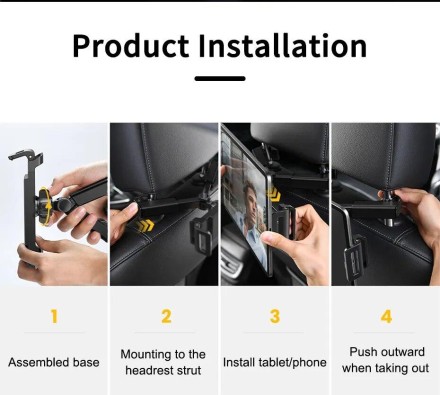 Product Installation

1

Assembled base

2

Mounting to the headrest strut

3

Install tablet/phone

4

Push outward when taking out