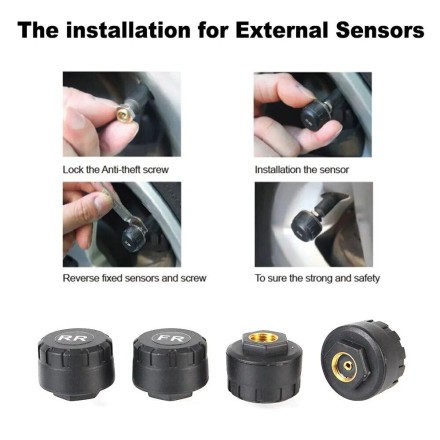 The installation for External Sensors

Lock the Anti-theft screw

Installation the sensor

Reverse fixed sensors and screw

To sure the strong and safety

RR

FR