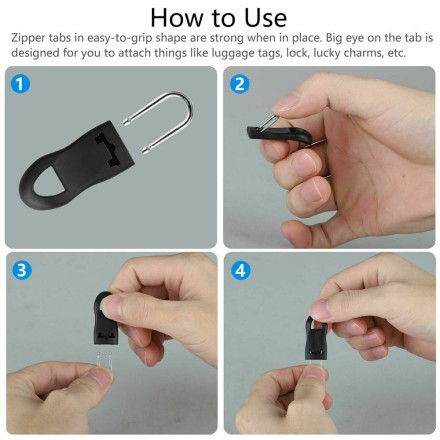 How to Use

Zipper tabs in easy-to-grip shape are strong when in place. Big eye on the tab is designed for you to attach things like luggage tags, lock, lucky charms, etc.

1

2

3

4