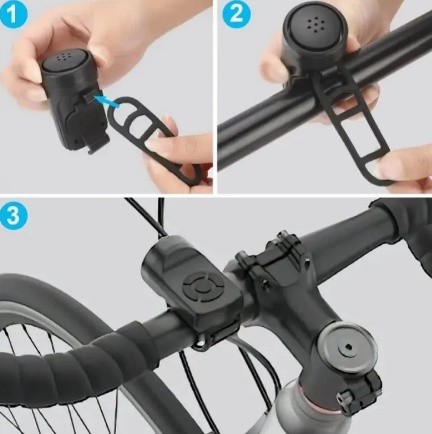 1

2

3