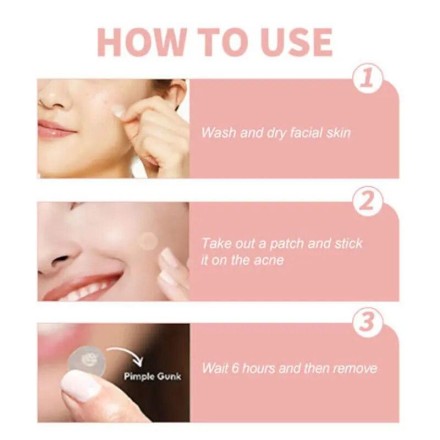 HOW TO USE

1

Wash and dry facial skin

2

Take out a patch and stick it on the acne

3

Pimple Gunk

Wait 6 hours and then remove