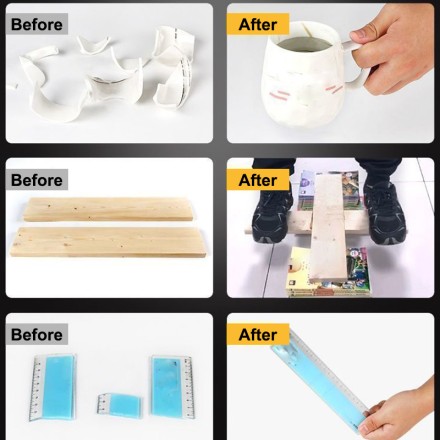 Before

After

Before

After

Before

After