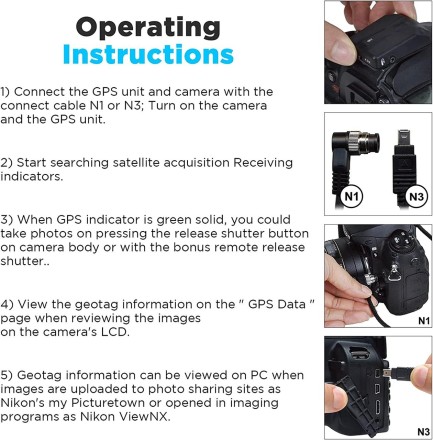 Operating
Instructions

1) Connect the GPS unit and camera with the connect cable N1 or N3; Turn on the camera and the GPS unit.

2) Start searching satellite acquisition Receiving indicators.

3) When GPS indicator is green solid, you could take photos on pressing the release shutter button on camera body or with the bonus remote release shutter..

4) View the geotag information on the " GPS Data " page when reviewing the images on the camera's LCD.

5) Geotag information can be viewed on PC when images are uploaded to photo sharing sites as Nikon's my Picturetown or opened in imaging programs as Nikon ViewNX.

N1

N3

N1

N3