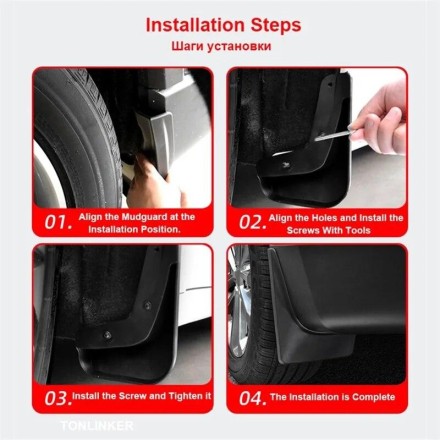 Installation Steps
Шаги установки

01. Align the Mudguard at the Installation Position.

02. Align the Holes and Install the Screws With Tools

03. Install the Screw and Tighten it

04. The Installation is Complete

TONLINKER