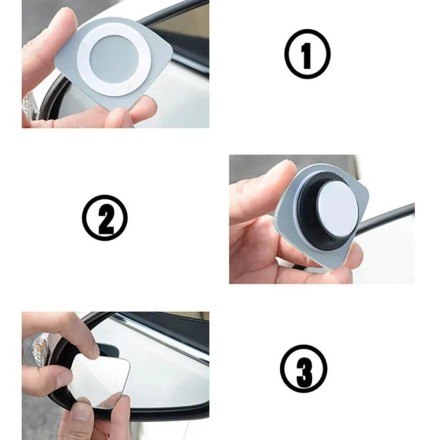 ①

②

③