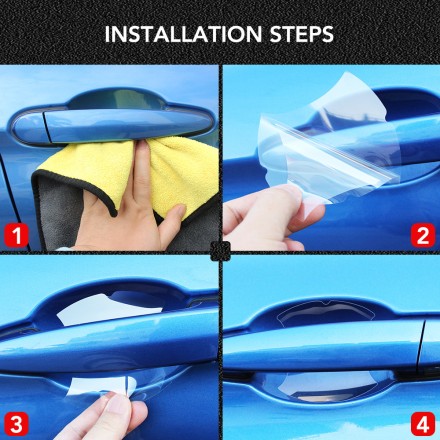 INSTALLATION STEPS

1

2

3

4