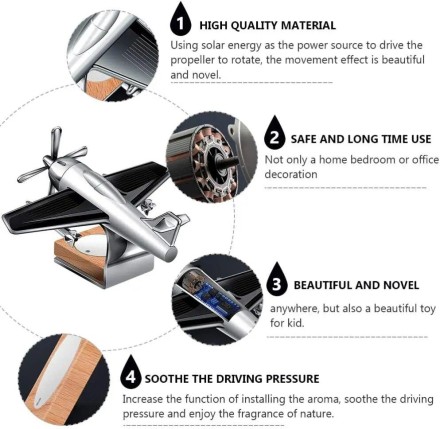 1 HIGH QUALITY MATERIAL

Using solar energy as the power source to drive the propeller to rotate, the movement effect is beautiful and novel.

2 SAFE AND LONG TIME USE

Not only a home bedroom or office decoration

3 BEAUTIFUL AND NOVEL

anywhere, but also a beautiful toy for kid.

4 SOOTHE THE DRIVING PRESSURE

Increase the function of installing the aroma, soothe the driving pressure and enjoy the fragrance of nature.