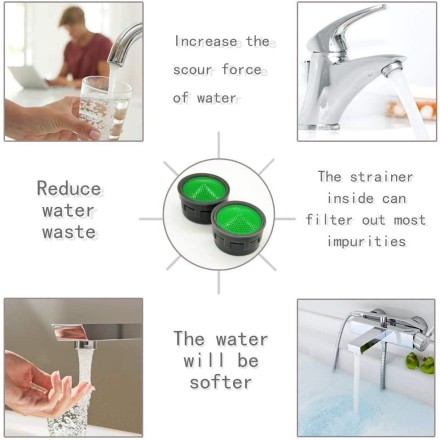 Increase the scour force of water

Reduce water waste

The strainer inside can filter out most impurities

The water will be softer